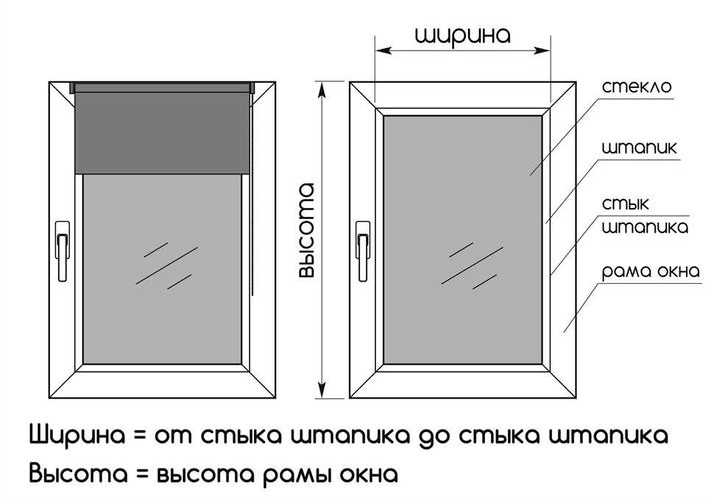 ширина

высота

стекло

штапик

стык штапика

рама окна

Ширина = от стыка штапика до стыка штапика

Высота = высота рамы окна